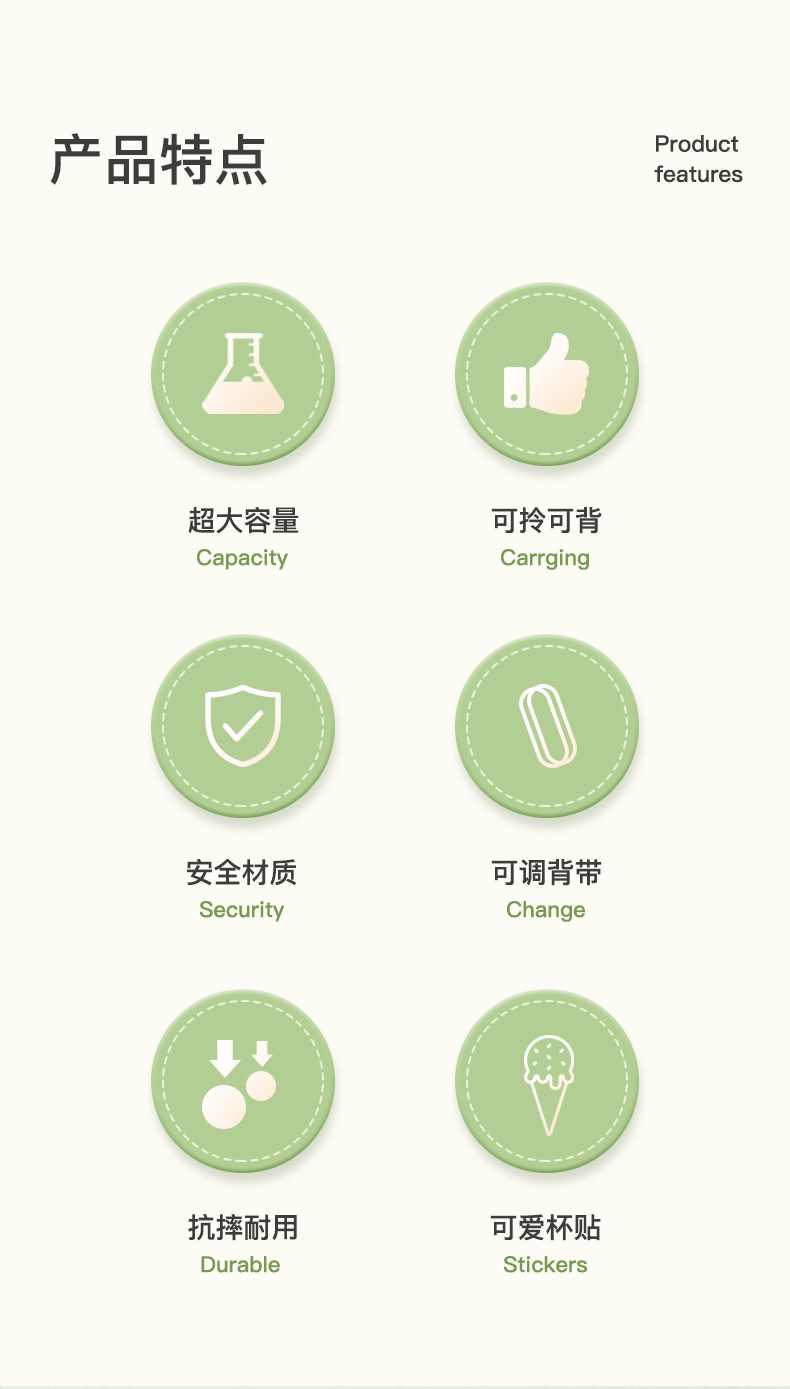 产品特点

Product
features

超大容量
Capacity

可拎可背
Carrging

安全材质
Security

可调背带
Change

抗摔耐用
Durable

可爱杯贴
Stickers