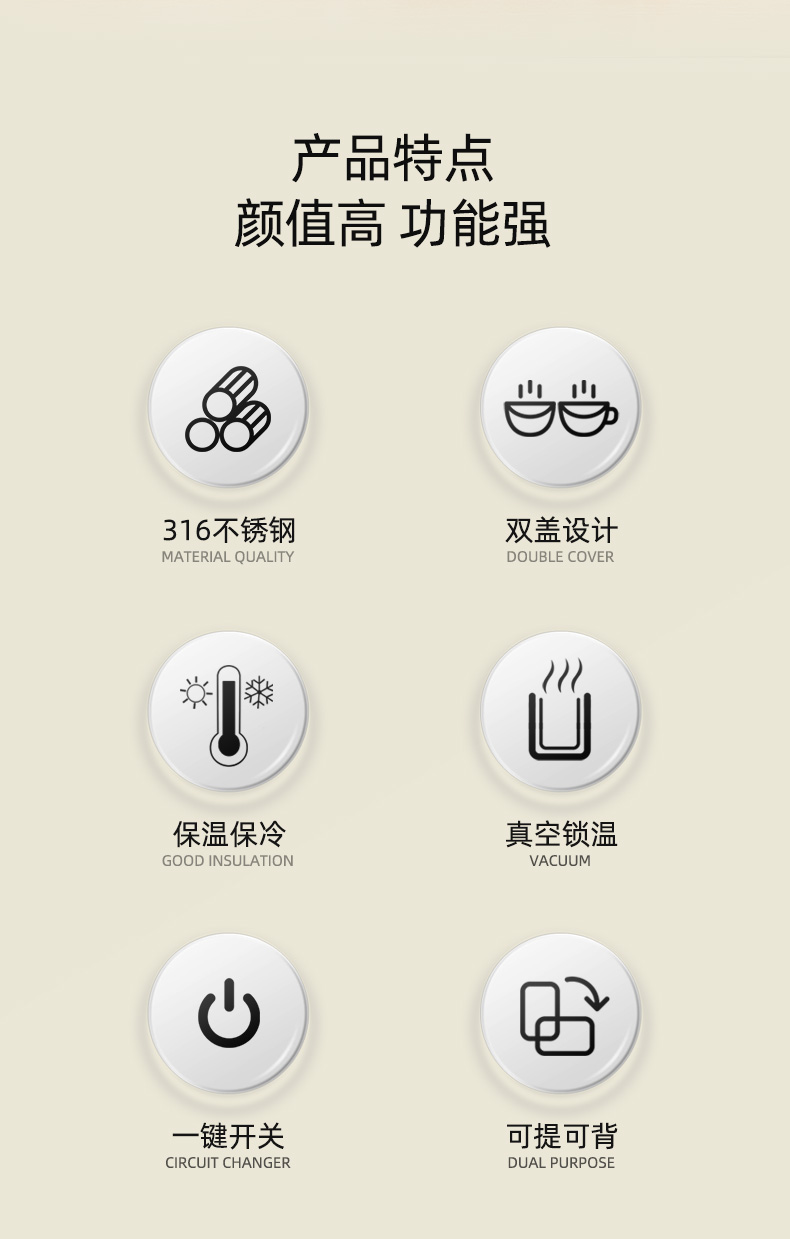 产品特点
颜值高 功能强

316不锈钢
MATERIAL QUALITY

双盖设计
DOUBLE COVER

保温保冷
GOOD INSULATION

真空锁温
VACUUM

一键开关
CIRCUIT CHANGER

可提可背
DUAL PURPOSE