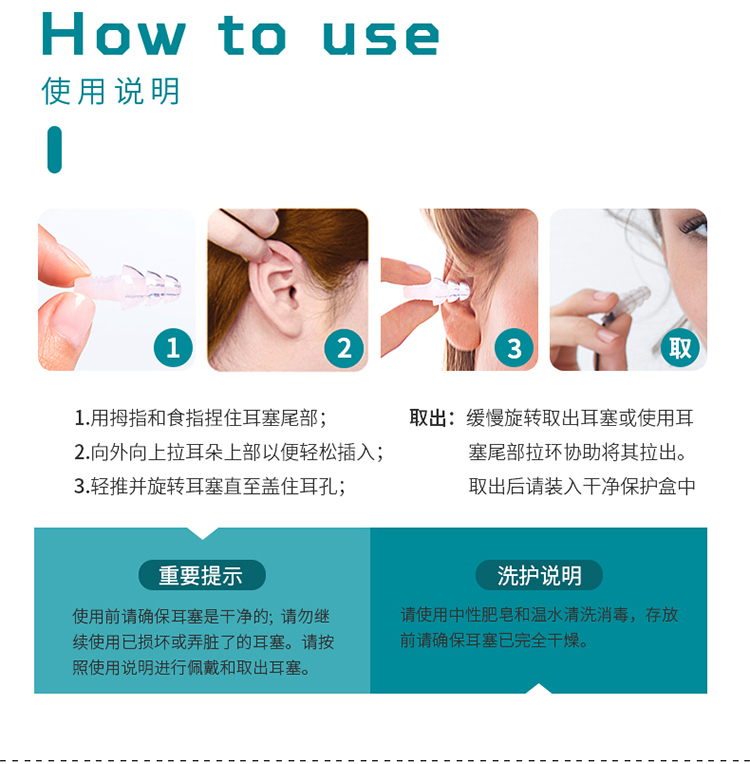 How to use
使用说明

1

2

3

取

1.用拇指和食指捏住耳塞尾部；
2.向外向上拉耳朵上部以便轻松插入；
3.轻推并旋转耳塞直至盖住耳孔；

取出：缓慢旋转取出耳塞或使用耳塞尾部拉环协助将其拉出。取出后请装入干净保护盒中

重要提示
使用前请确保耳塞是干净的；请勿继续使用已损坏或弄脏了的耳塞。请按照使用说明进行佩戴和取出耳塞。

洗护说明
请使用中性肥皂和温水清洗消毒，存放前请确保耳塞已完全干燥。