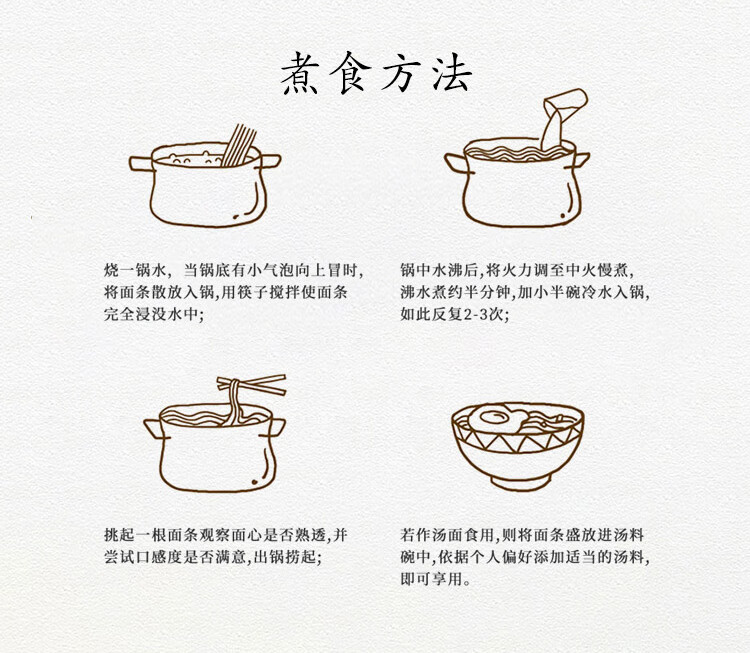 煮食方法

烧一锅水，当锅底有小气泡向上冒时，将面条散放入锅,用筷子搅拌使面条完全浸没水中;

锅中水沸后,将火力调至中火慢煮,沸水煮约半分钟,加小半碗冷水入锅,如此反复2-3次;

挑起一根面条观察面心是否熟透,并尝试口感度是否满意,出锅捞起;

若作汤面食用,则将面条盛放进汤料碗中,依据个人偏好添加适当的汤料,即可享用。