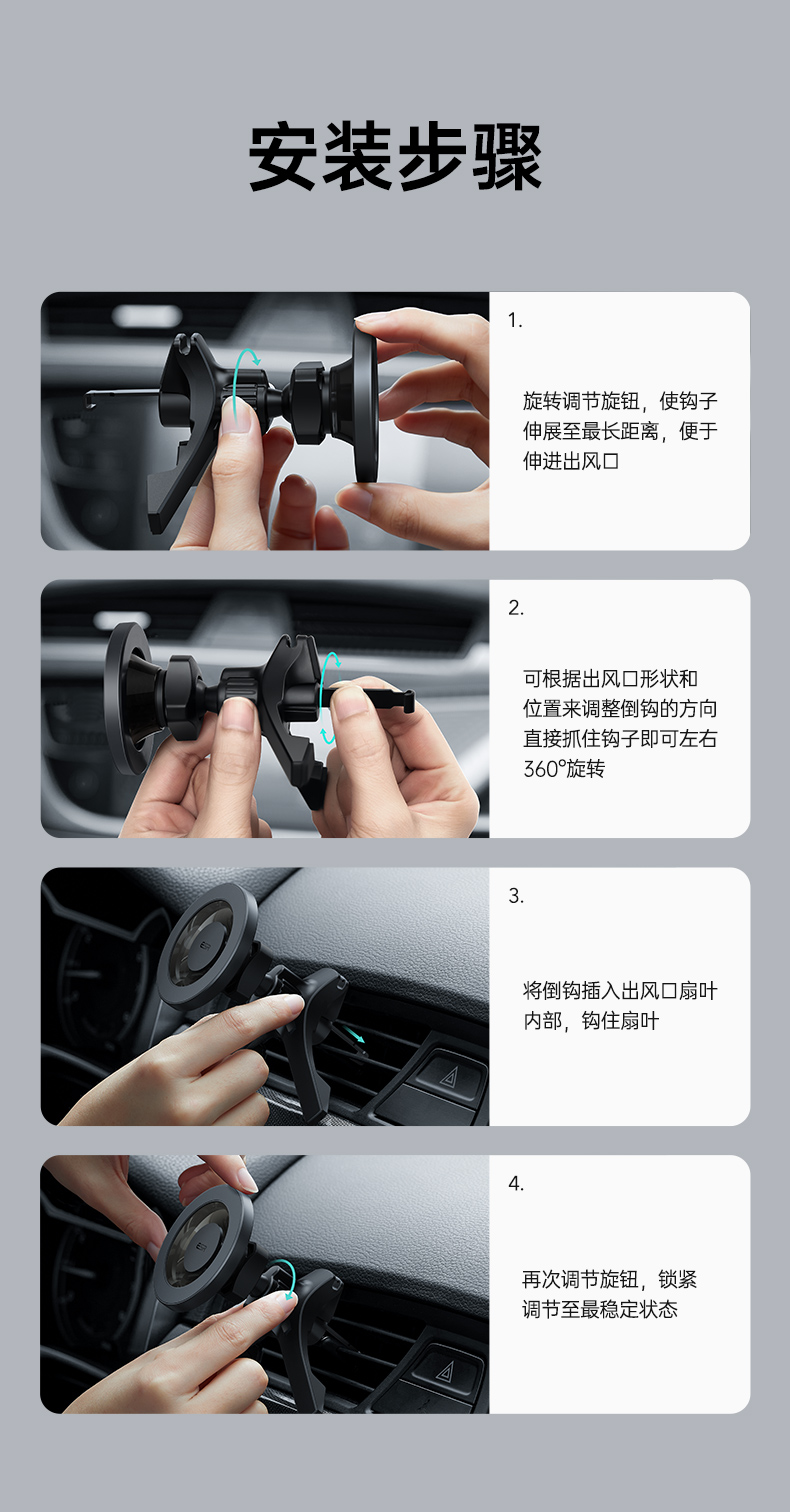 安装步骤

1.

旋转调节旋钮，使钩子伸展至最长距离，便于伸进出风口

2.

可根据出风口形状和位置来调整倒钩的方向直接抓住钩子即可左右360°旋转

3.

将倒钩插入出风口扇叶内部，钩住扇叶

4.

再次调节旋钮，锁紧调节至最稳定状态