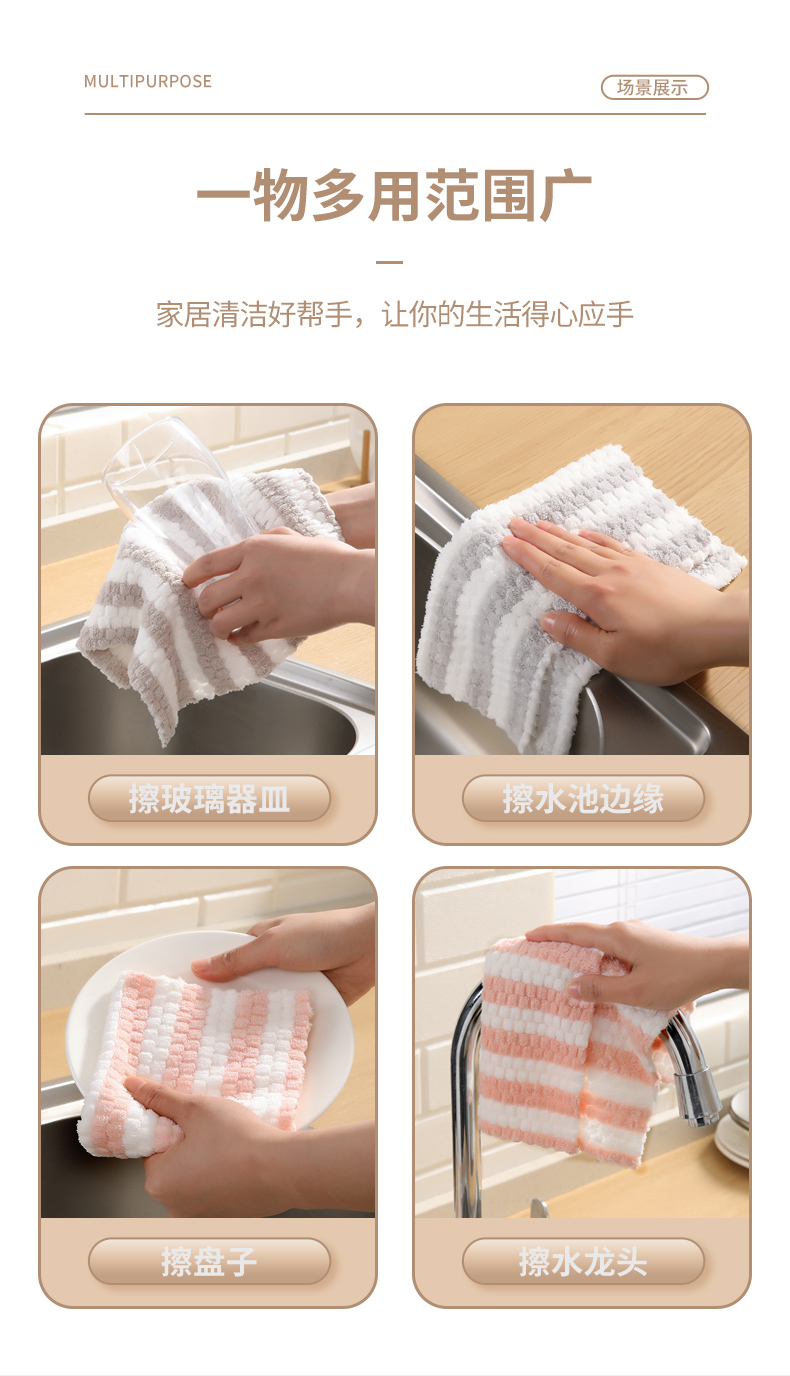 MULTIPURPOSE

场景展示

一物多用范围广

家居清洁好帮手，让你的生活得心应手

擦玻璃器皿

擦水池边缘

擦盘子

擦水龙头